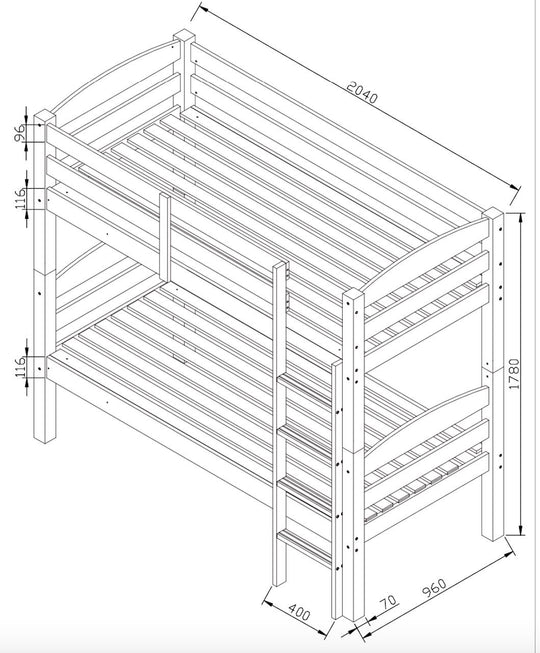 2040
96
116
116
1780
400
70
960